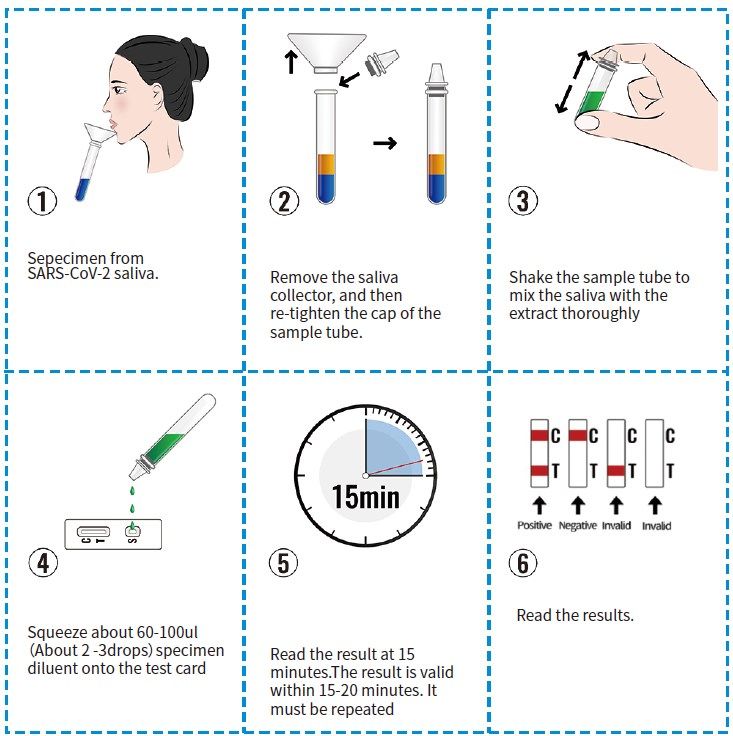 ①

Sepecimen from SARS-CoV-2 saliva.

②

Remove the saliva collector, and then re-tighten the cap of the sample tube.

③

Shake the sample tube to mix the saliva with the extract thoroughly

C T S

④

Squeeze about 60-100ul (About 2 -3drops) specimen diluent onto the test card

15min

⑤

Read the result at 15 minutes.The result is valid within 15-20 minutes. It must be repeated

C T C T C T C T

Positive Negative Invalid Invalid

⑥

Read the results.